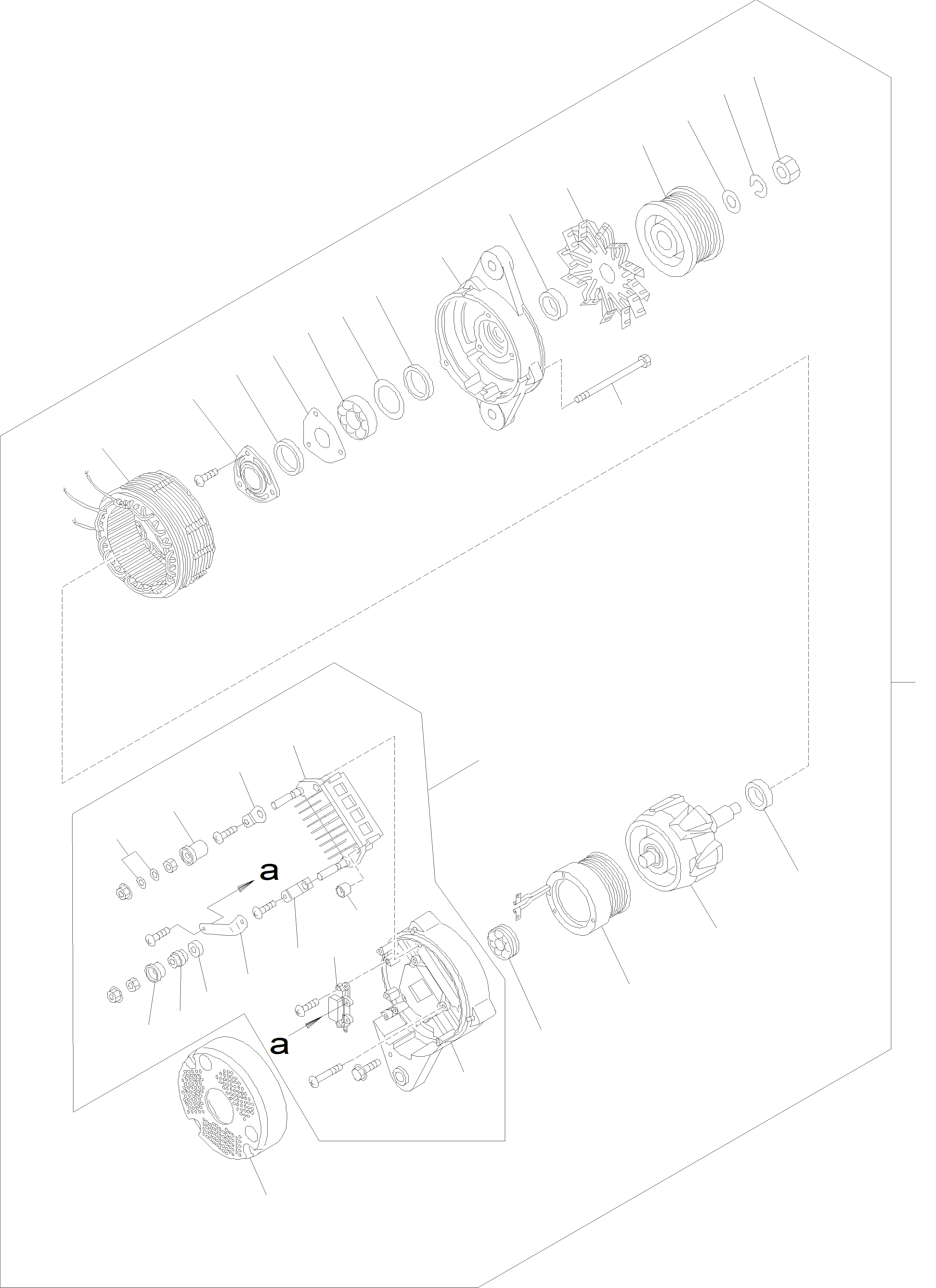 a

a