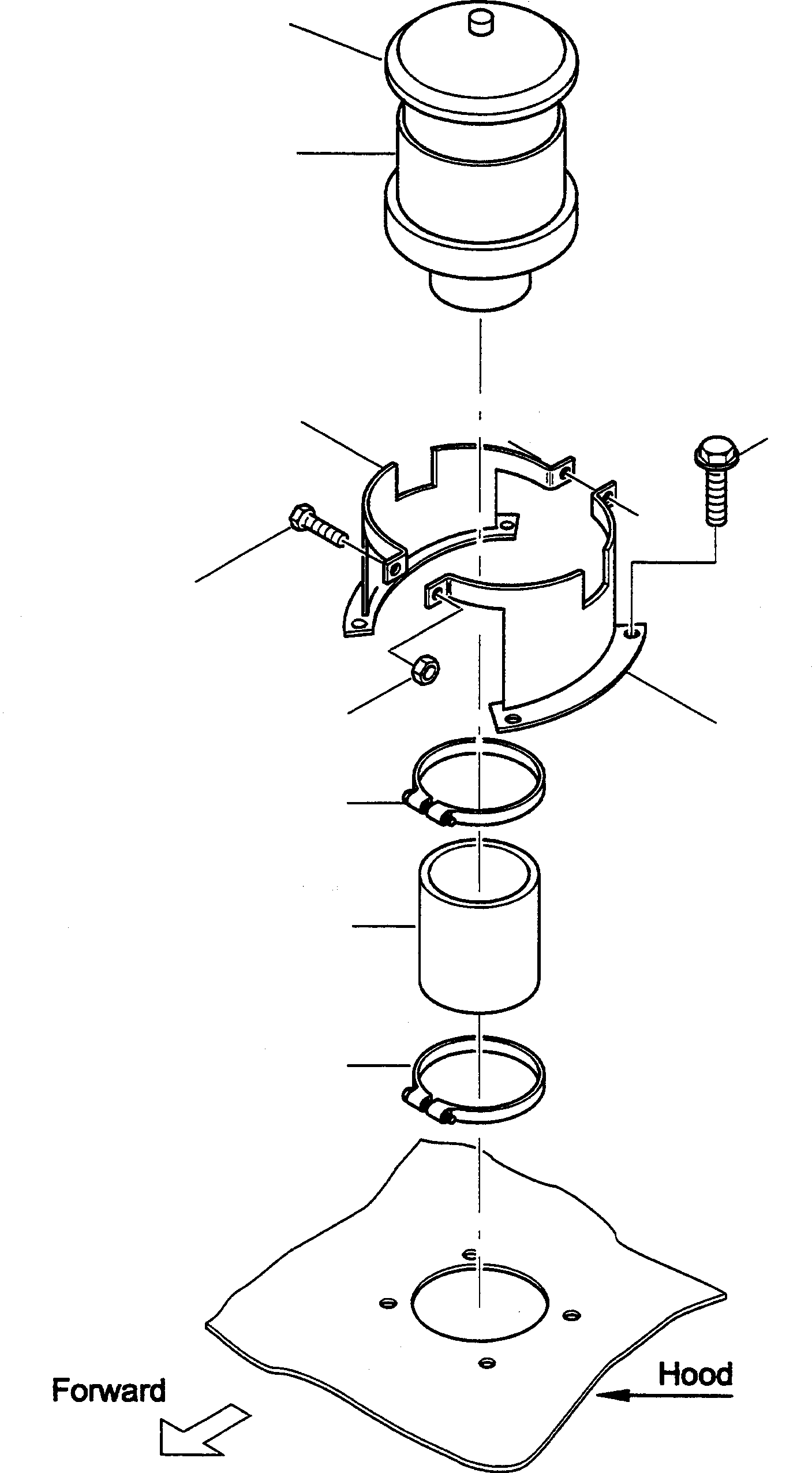 Hood
Forward