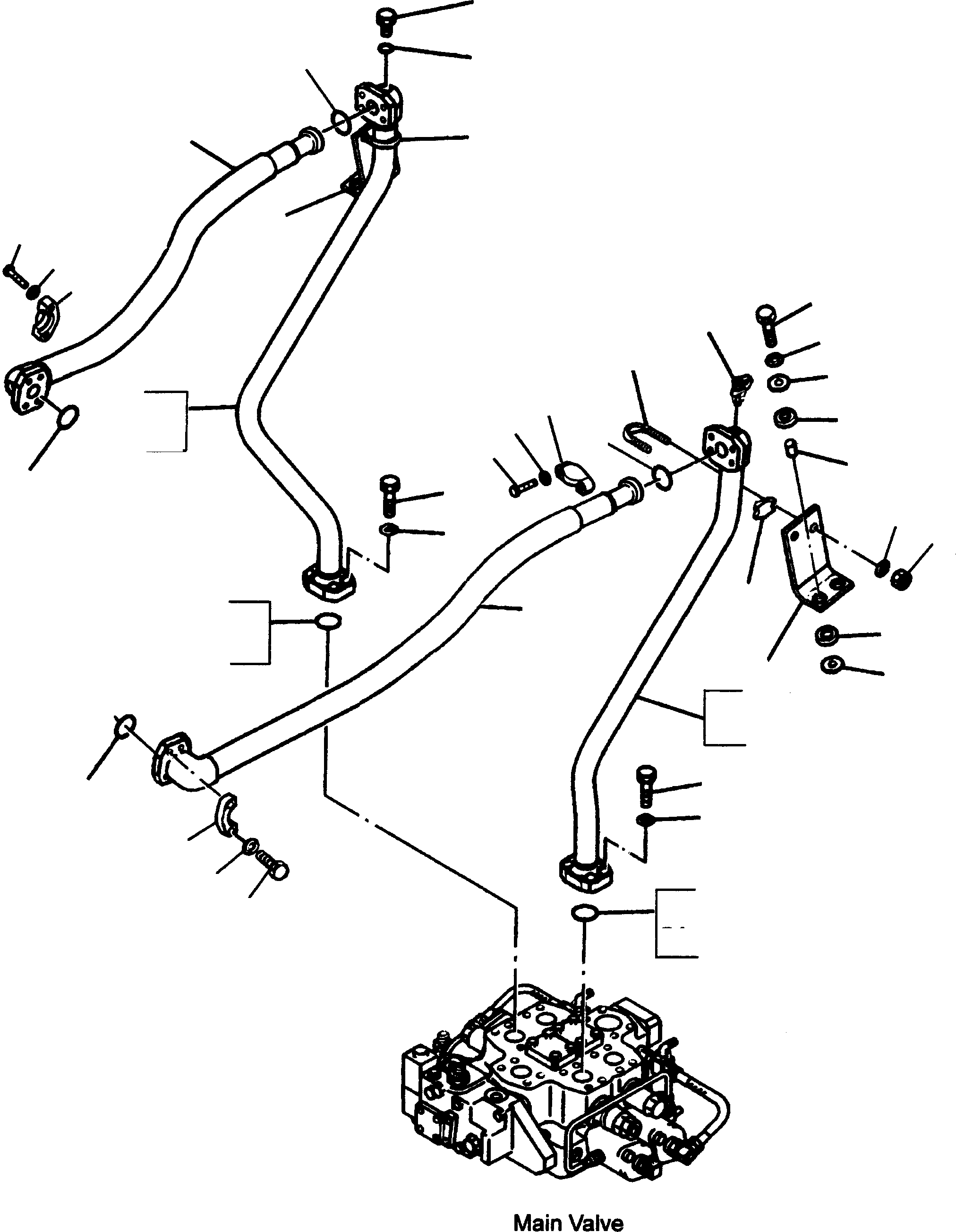 Main Valve