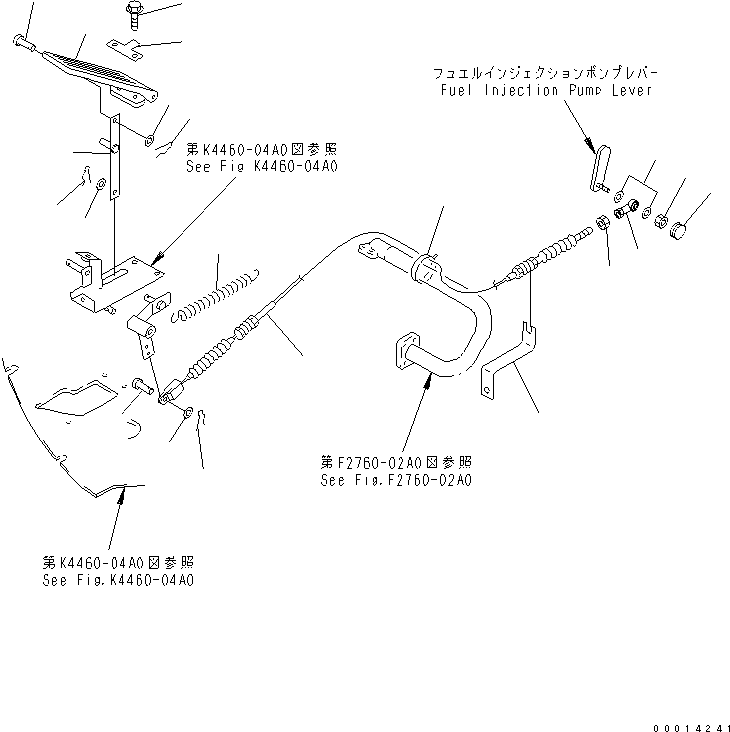 フュエルインジェクションポンプレバー
Fuel Injection Pump Lever

第K4460-04A0図参照
See Fig K4460-04A0

第F2760-02A0図参照
See Fig.F2760-02A0

第K4460-04A0図参照
See Fig.K4460-04A0

00014241