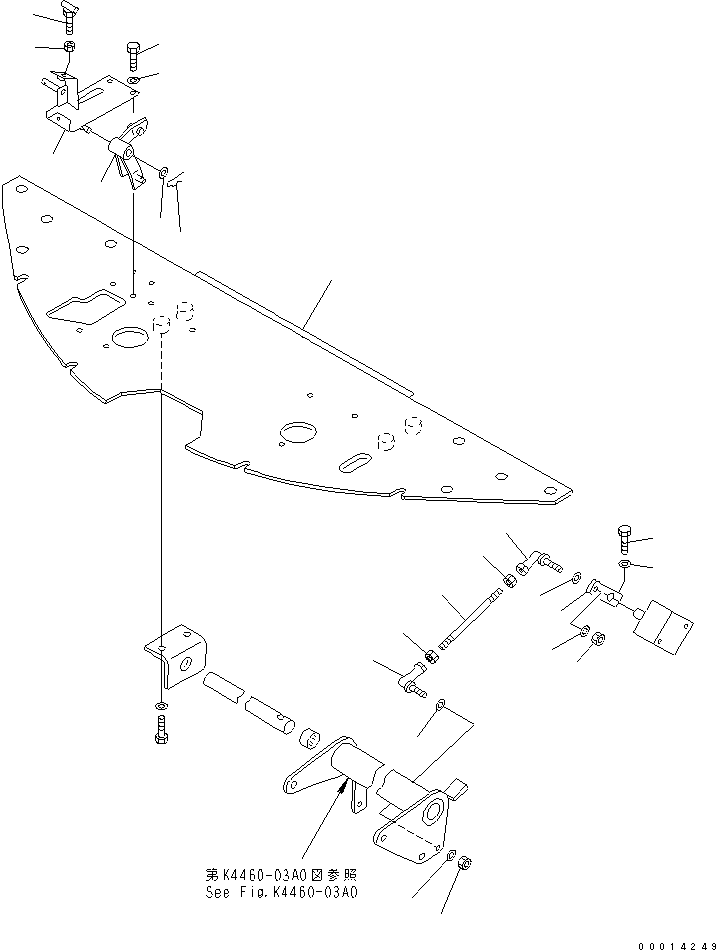 第K4460-03A0図参照
See Fig.K4460-03A0

00014249