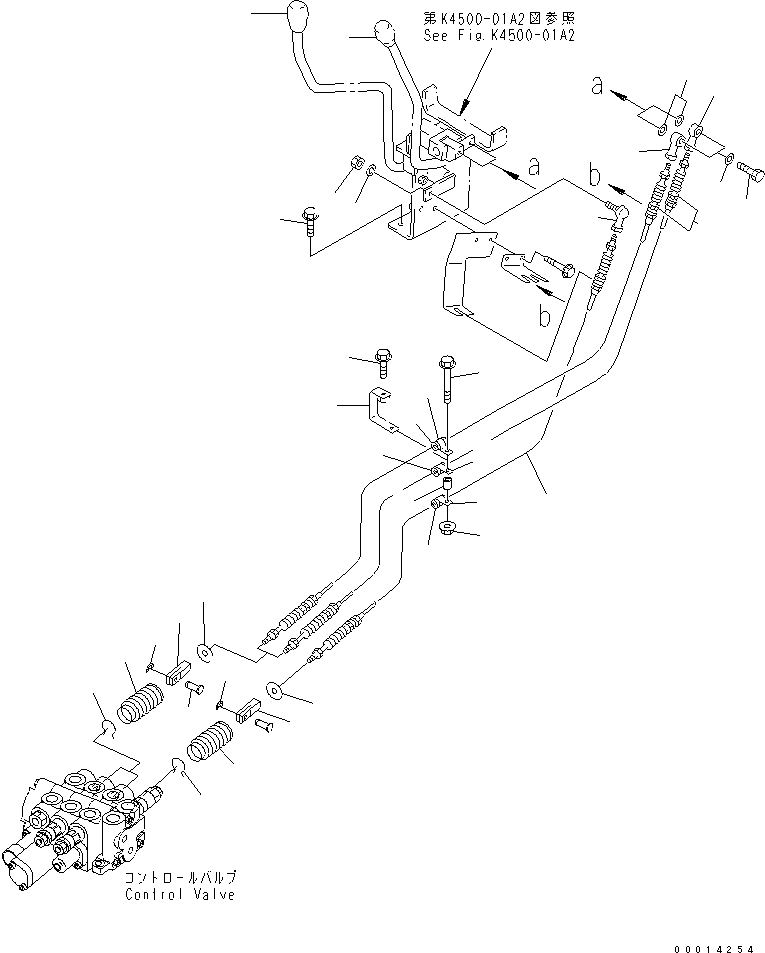 第K4500-01A2図参照
See Fig.K4500-01A2

a

a

b

b

コントロールバルブ
Control Valve

00014254