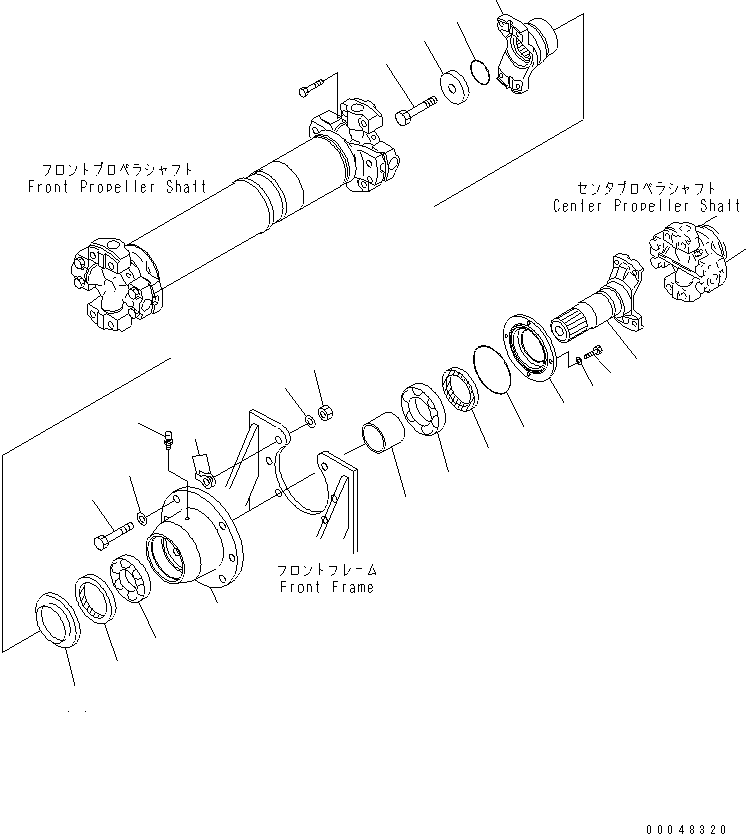 フロントプロペラシャフト
Front Propeller Shaft

センタプロペラシャフト
Center Propeller Shaft

フロントフレーム
Front Frame

00048320