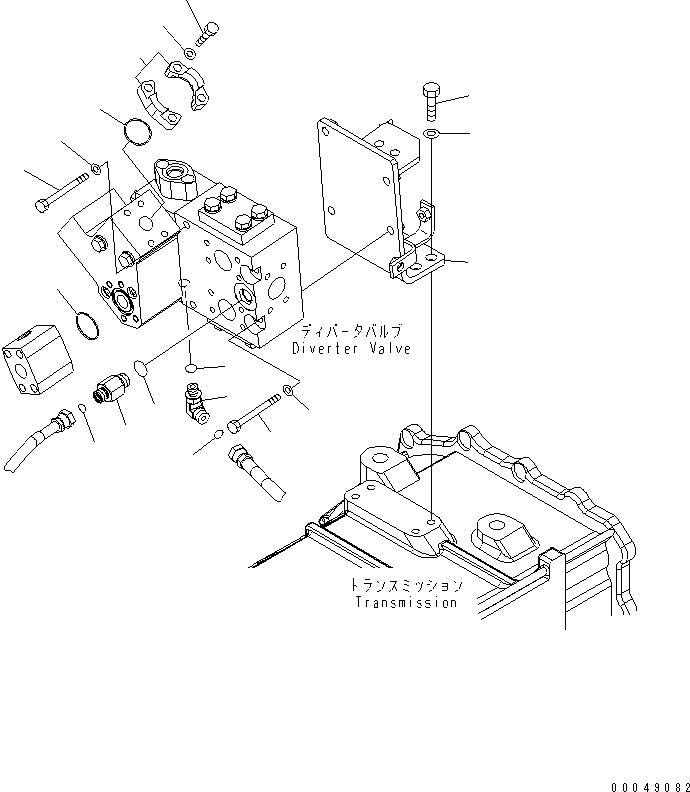 ディバータバルブ
Diverter Valve

トランスミッション
Transmission

00049082