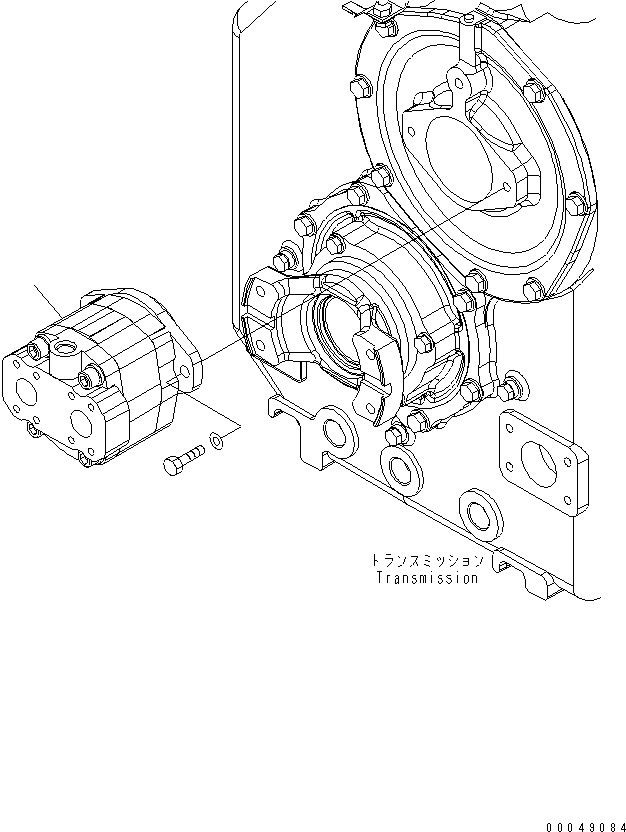 トランスミッション
Transmission

00049084