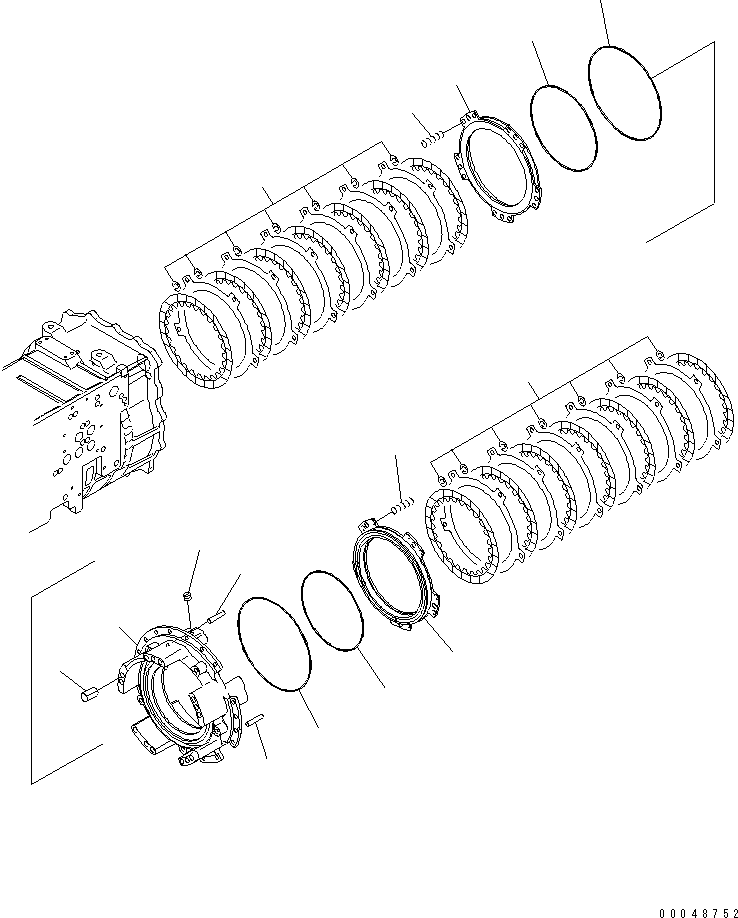 00048752