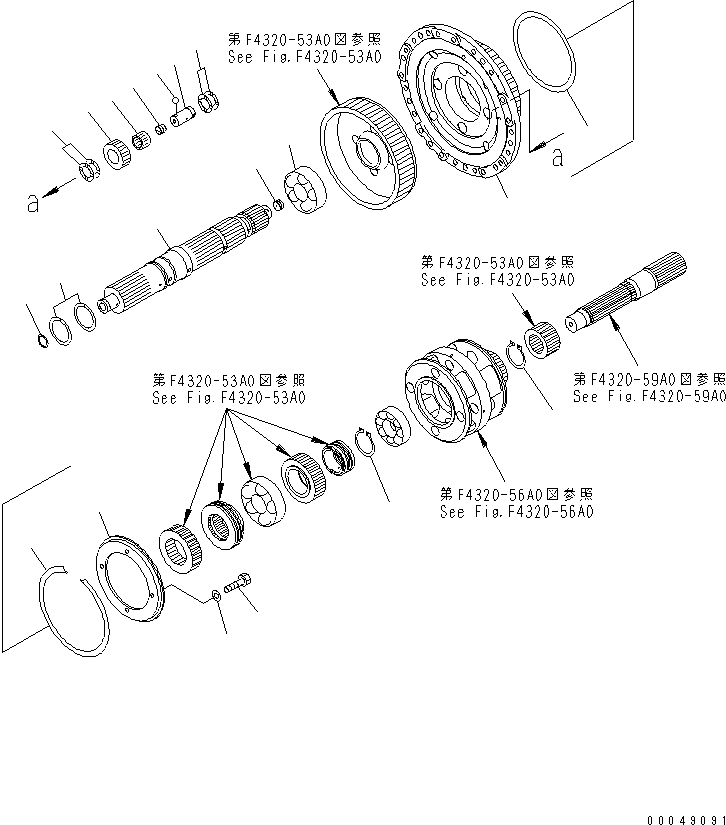 第F4320-53A0図参照
See Fig.F4320-53A0

a

a

第F4320-53A0図参照
See Fig.F4320-53A0

第F4320-59A0図参照
See Fig.F4320-59A0

第F4320-53A0図参照
See Fig.F4320-53A0

第F4320-56A0図参照
See Fig.F4320-56A0

00049091