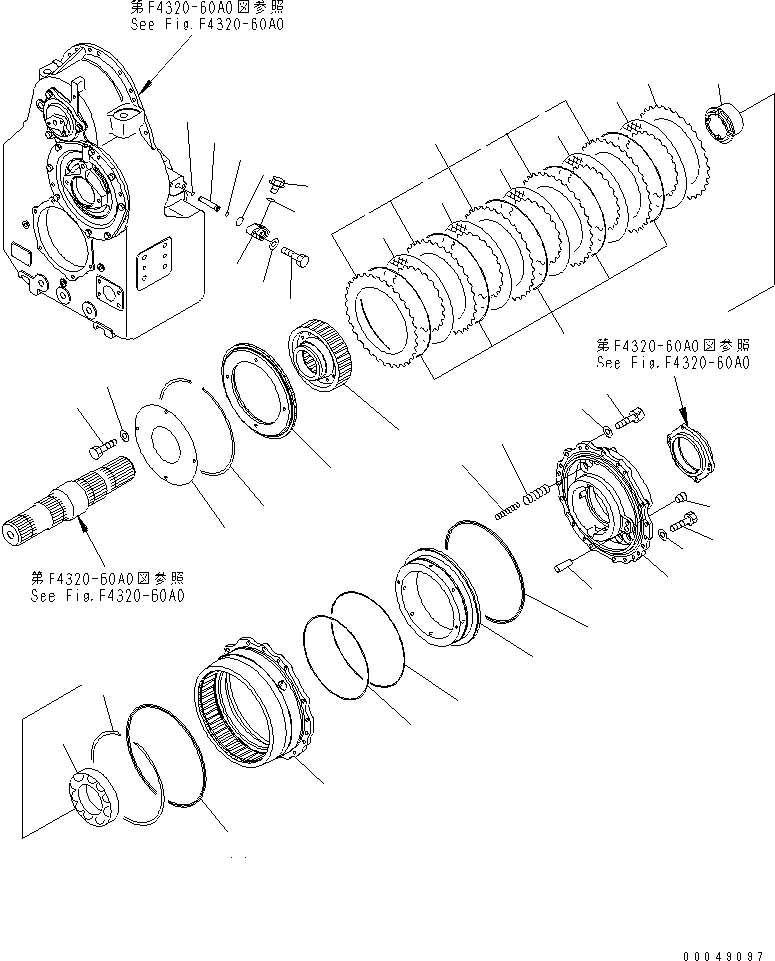 第F4320-60A0図参照
See Fig.F4320-60A0

第F4320-60A0図参照
See Fig.F4320-60A0

第F4320-60A0図参照
See Fig.F4320-60A0

00049097