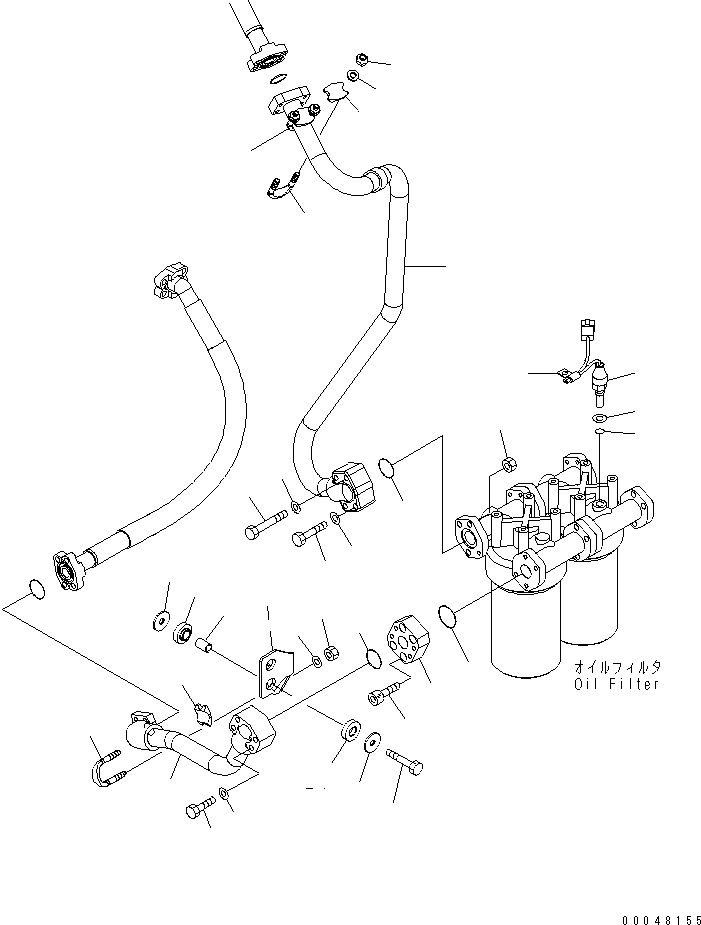 オイルフィルタ
Oil Filter

00048155