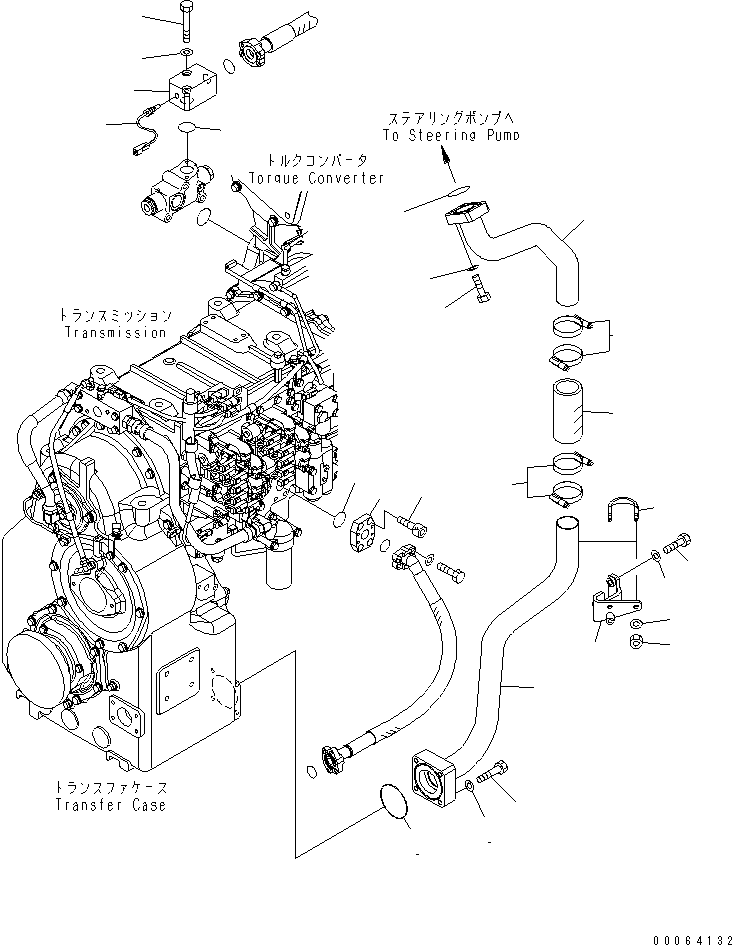 ステアリングポンプへ
To Steering Pump

トルクコンバータ
Torque Converter

トランスミッション
Transmission

トランスファケース
Transfer Case

00064132