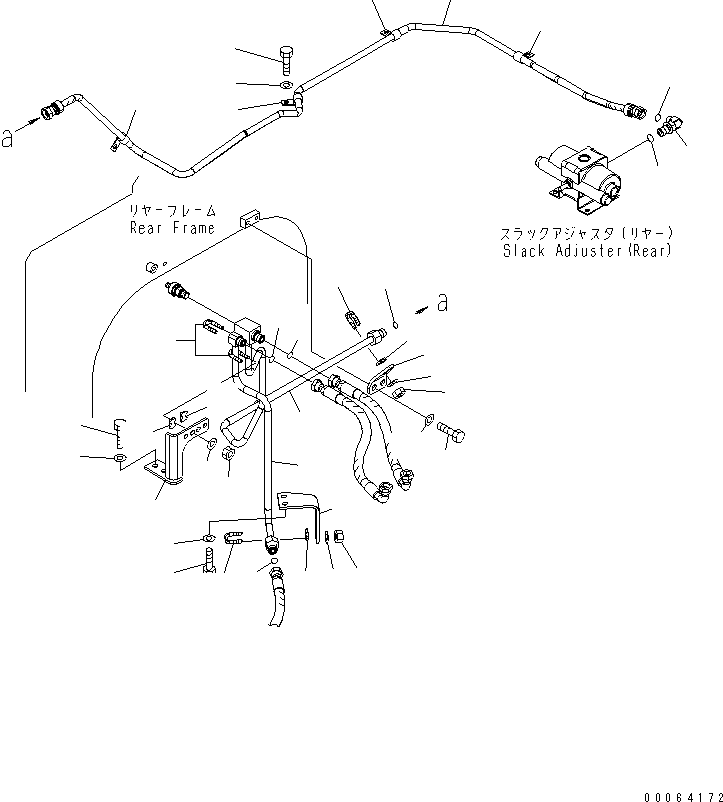 a

リヤーフレーム
Rear Frame

スラックアジャスタ(リヤー)
Slack Adjuster(Rear)

a

00064172