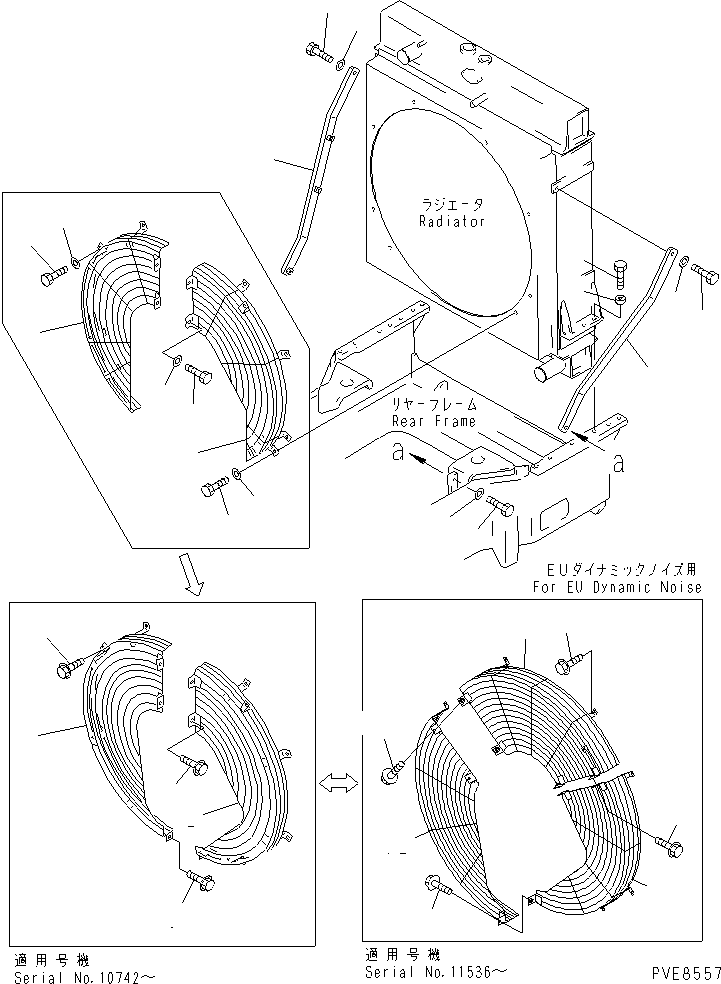 ラジエータ
Radiator

リヤーフレーム
Rear Frame

a

a

EUダイナミックノイズ用
For EU Dynamic Noise

適用号機
Serial No.10742～

適用号機
Serial No.11536～

PVE8557