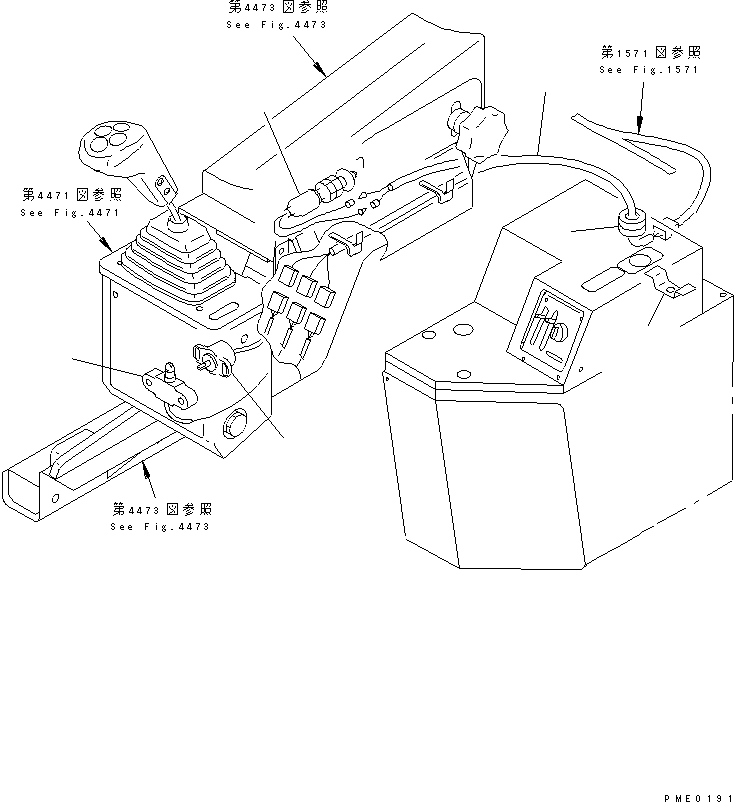 第4473図参照
See Fig.4473

第1571図参照
See Fig.1571

第4471図参照
See Fig.4471

第4473図参照
See Fig.4473

PME0191