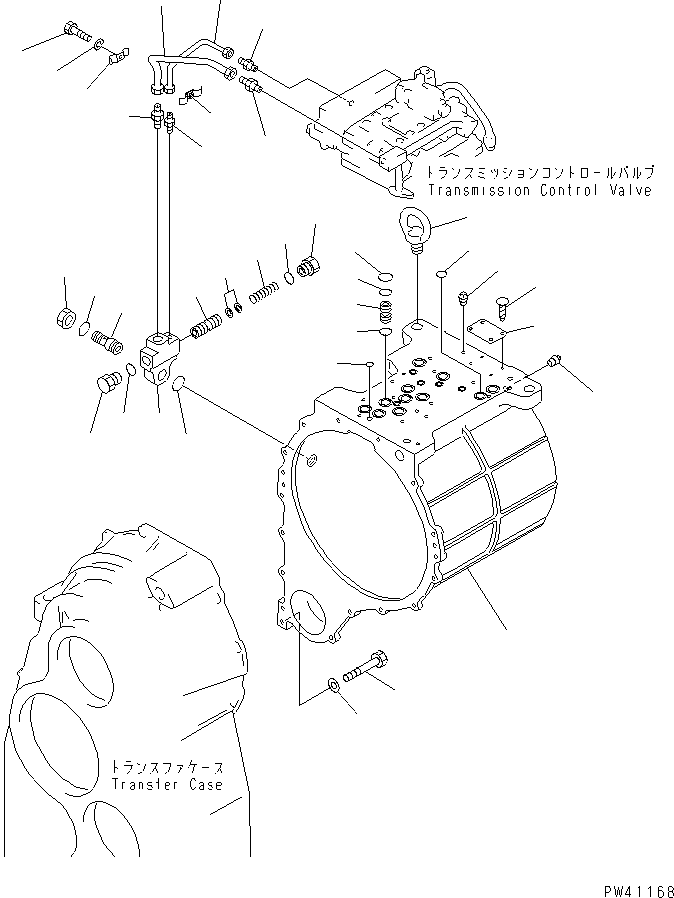 トランスミッションコントロールバルブ
Transmission Control Valve

トランスファケース
Transfer Case

PW41168