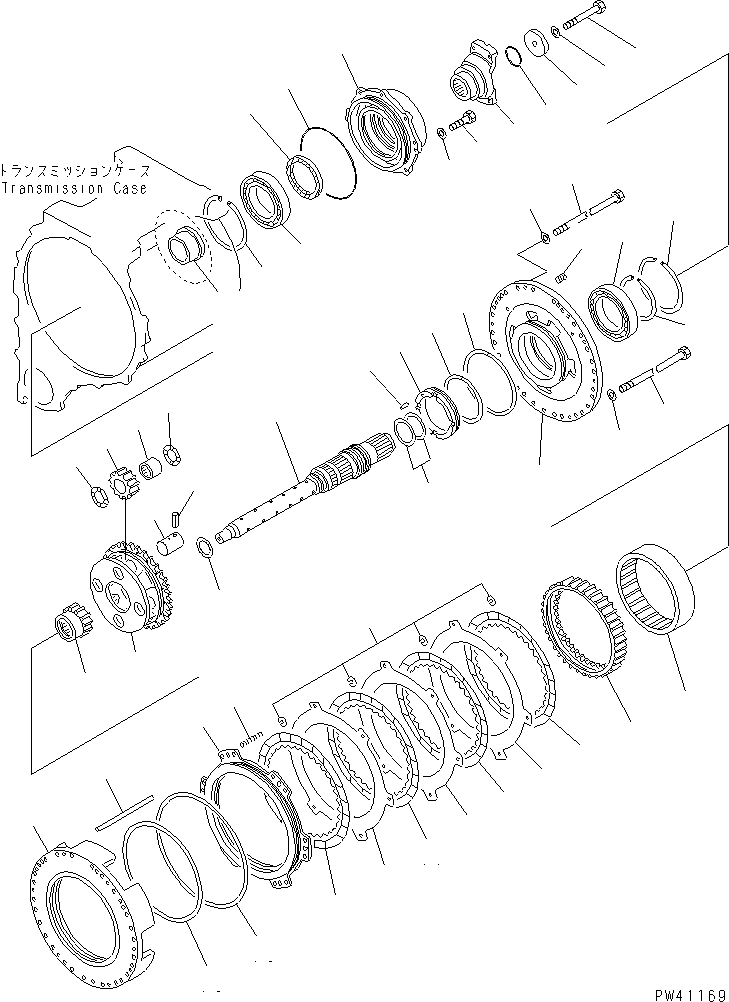 トランスミッションケース
Transmission Case

PW41169