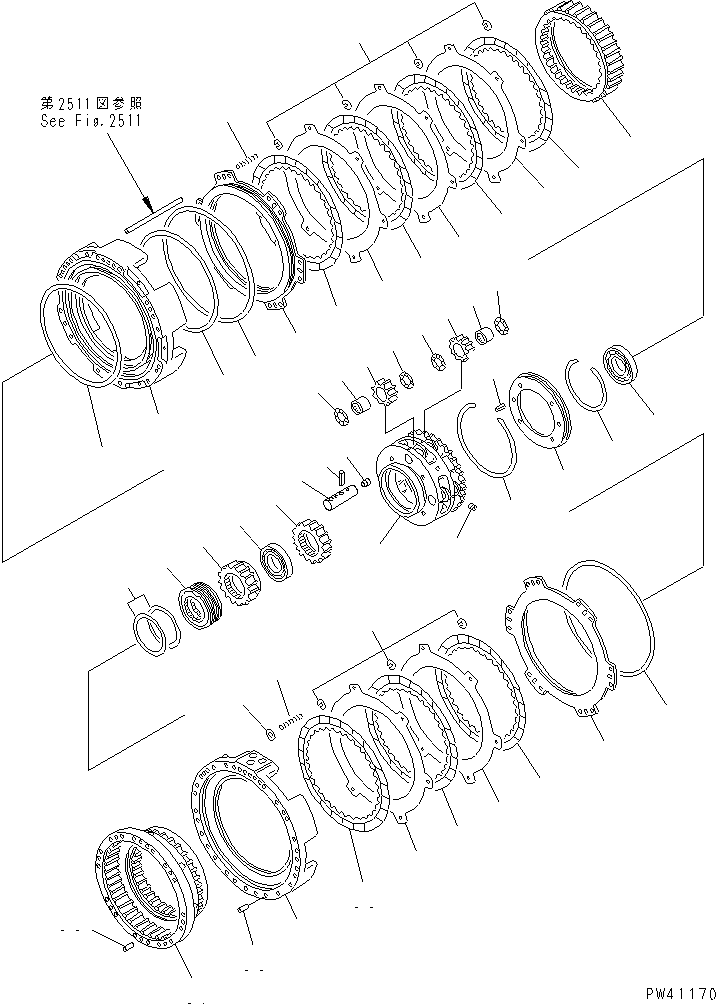 第2511図参照
See Fig.2511

PW41170