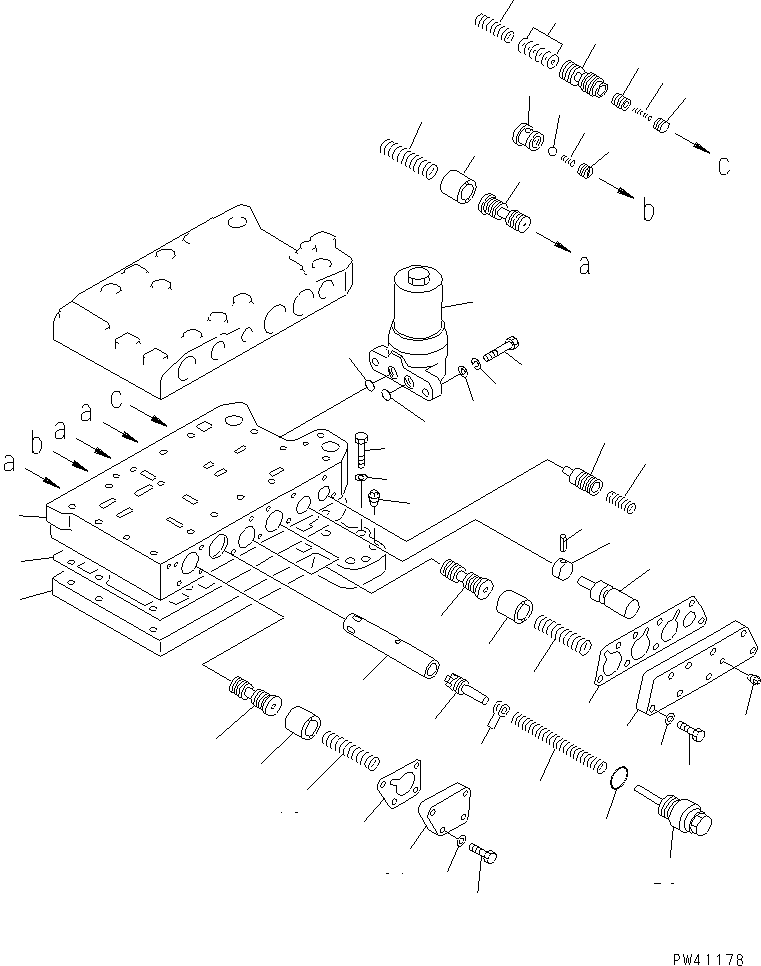 c
b
a
c
a
a
b
a
PW41178