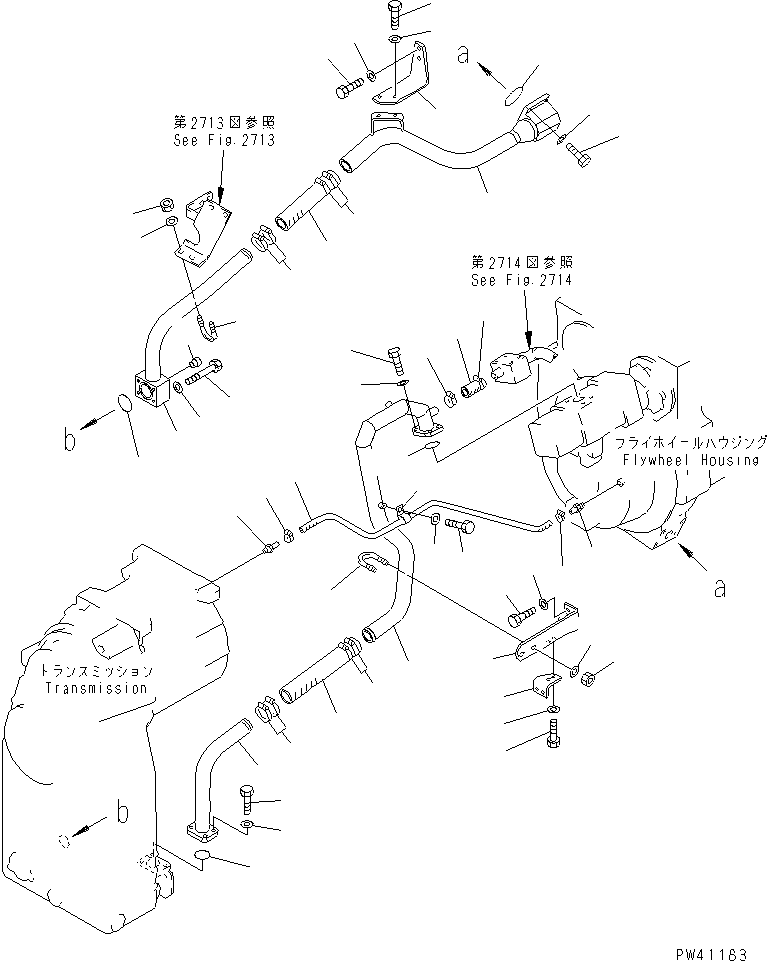 a

第2713図参照
See Fig.2713

第2714図参照
See Fig.2714

b

フライホイールハウジング
Flywheel Housing

a

トランスミッション
Transmission

b

PW41183