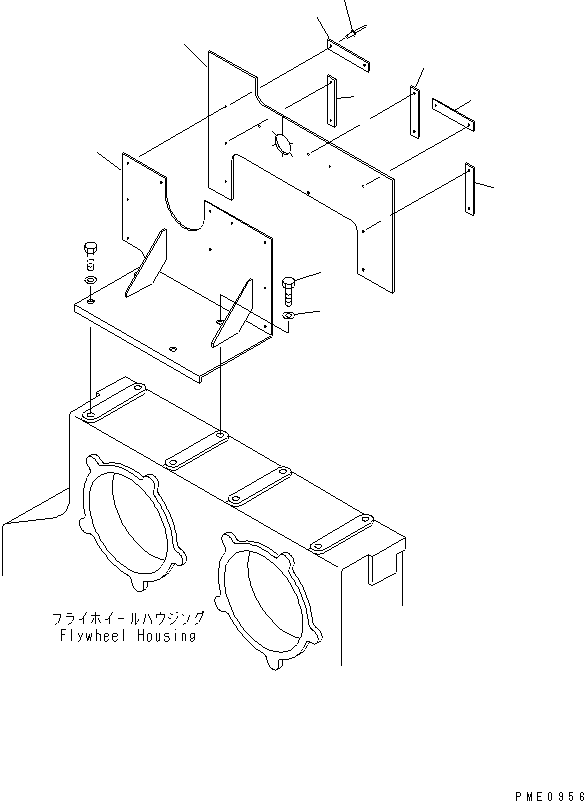 フライホイールハウジング
Flywheel Housing

PME0956