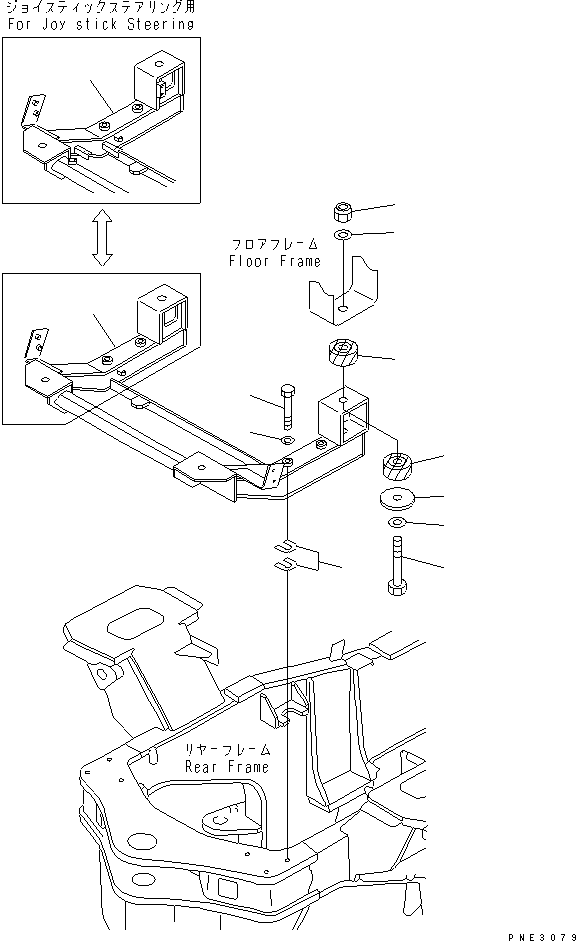 ジョイスティックステアリング用
For Joy stick Steering

フロアフレーム
Floor Frame

リヤーフレーム
Rear Frame

PNE3079