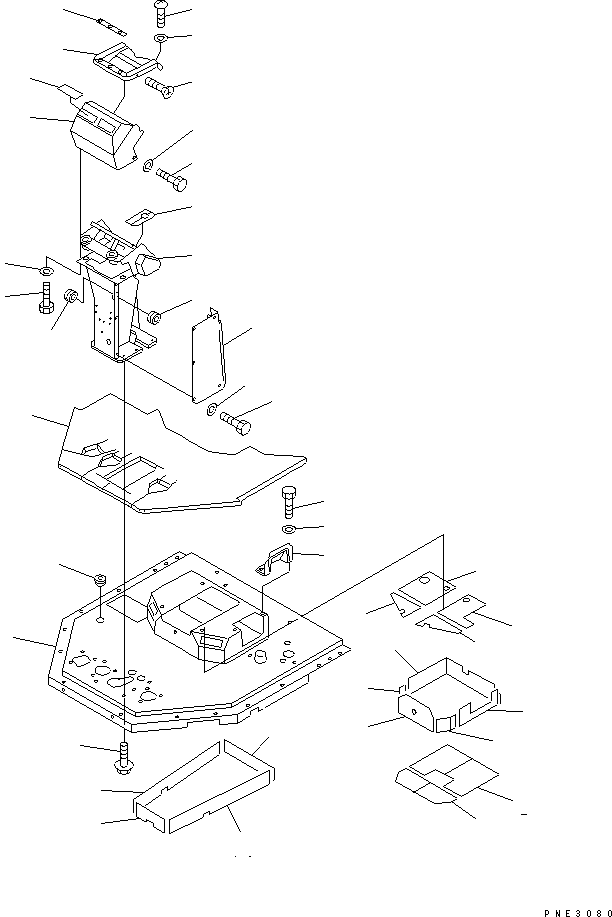 PNE3080