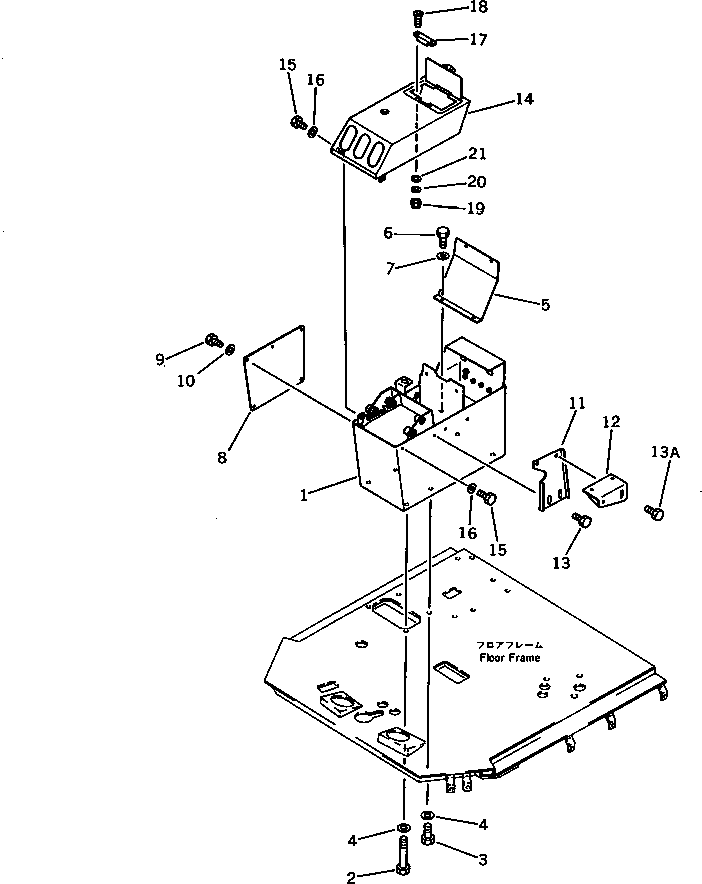 18
17
15
16
14
21
20
19
6
7
5
9
10
8
11
12
13A
1
16
15
13
フロアフレーム
Floor Frame
4
4
3
2