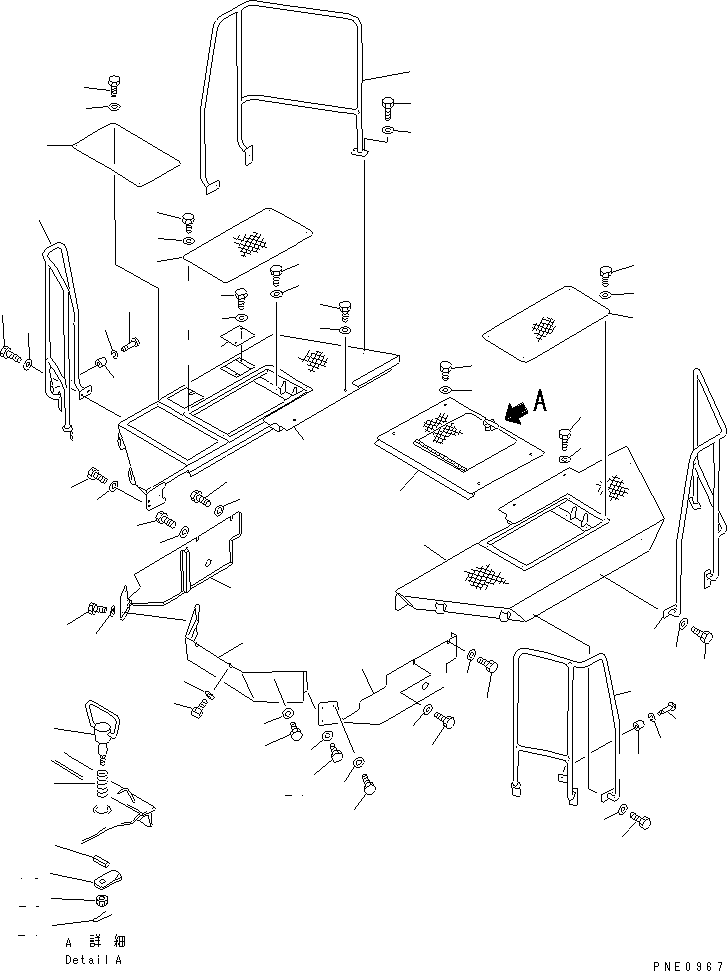 A

A 詳細
Detail A

PNE0967