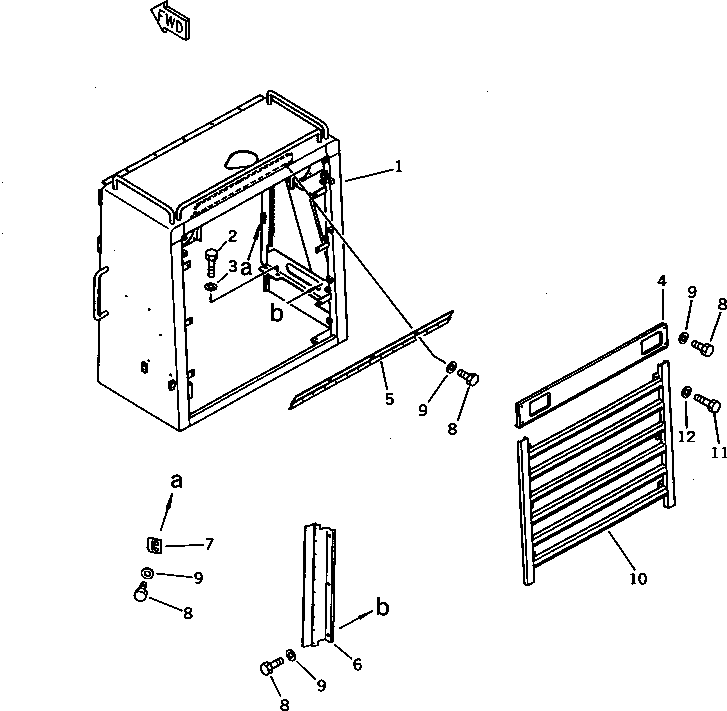 FWD
1
2
3
a
b
4
9
8
5
9
8
12
11
a
7
9
8
10
b
6
8
9