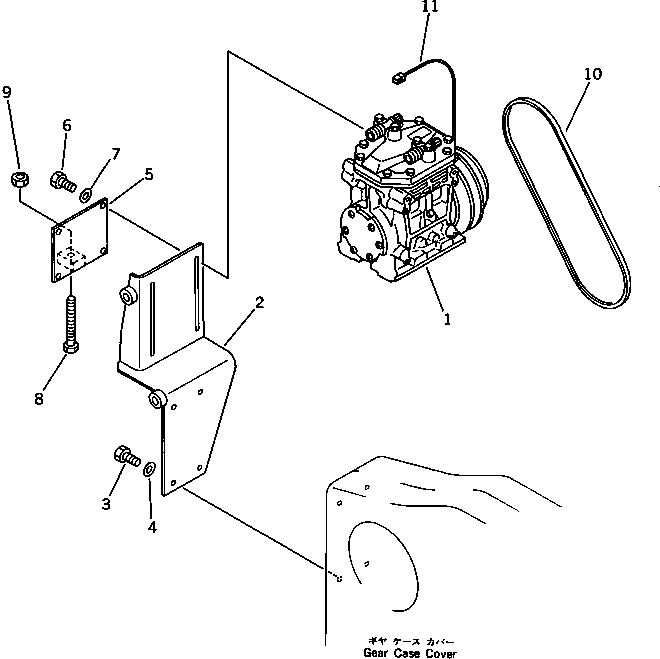 11
10
9
6
7
5
2
1
8
3
4
ギヤ ケース カバー
Gear Case Cover