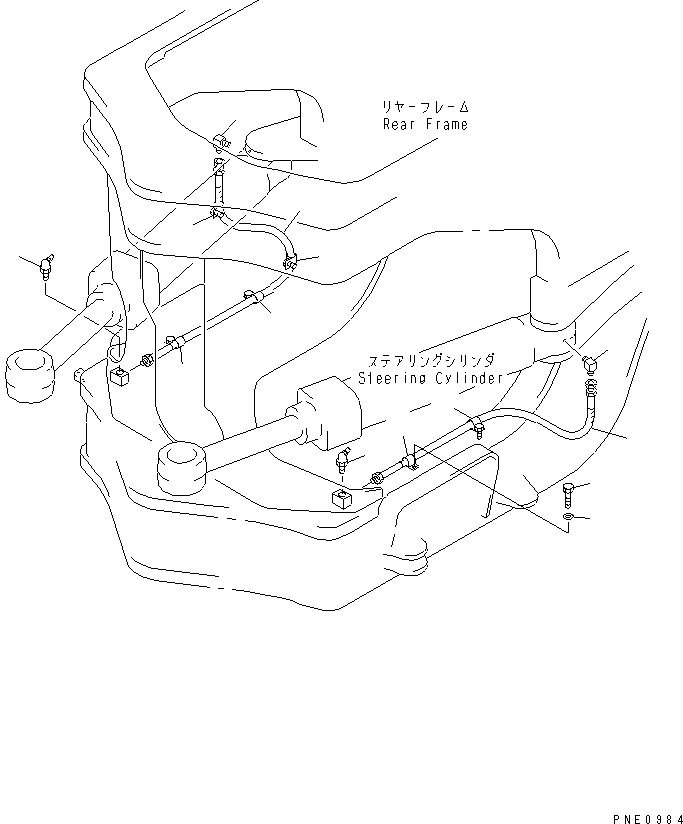 リヤーフレーム
Rear Frame

ステアリングシリンダ
Steering Cylinder

PNE0984