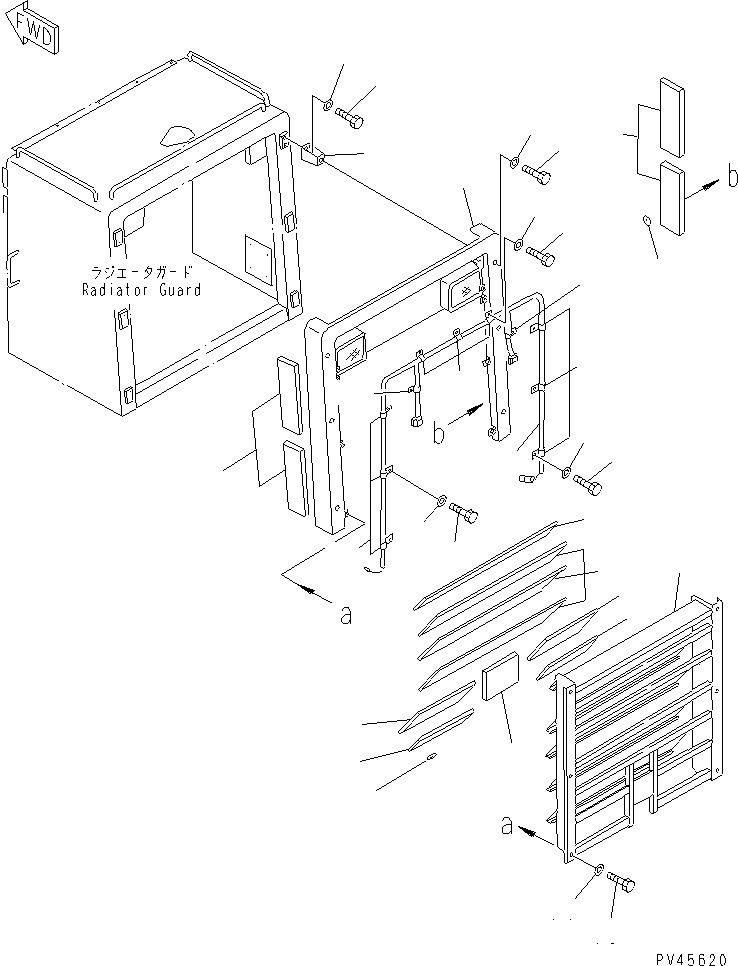 FWD

ラジエータガード
Radiator Guard

b

b

a

a

PV45620