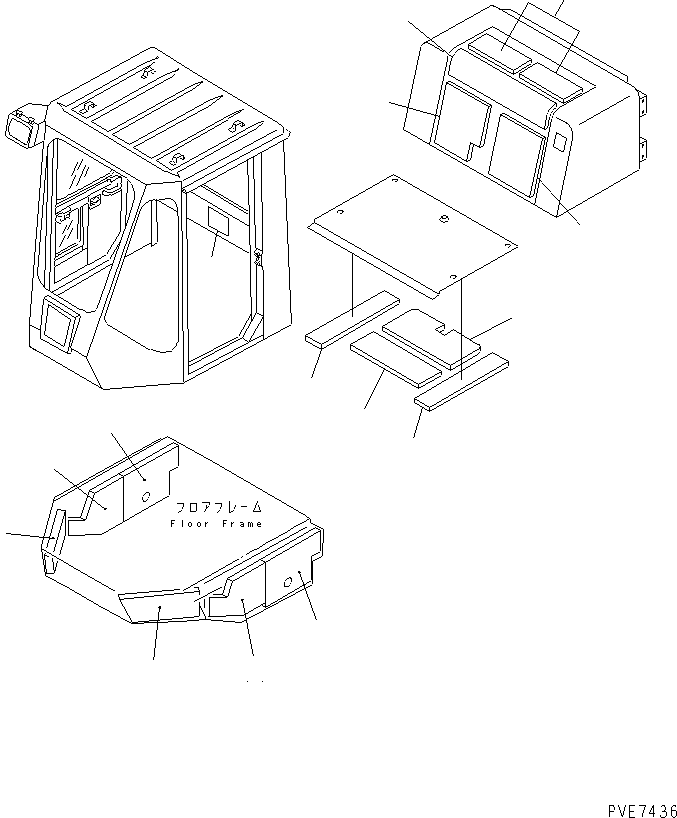 フロアフレーム
Floor Frame

PVE7436