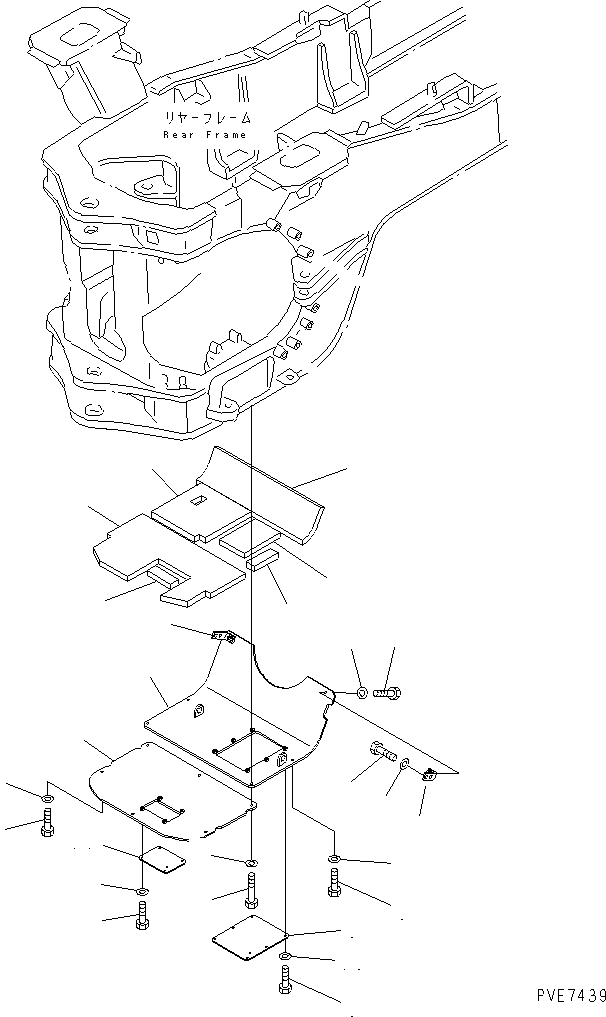 リヤーフレーム
Rear Frame

PVE7439