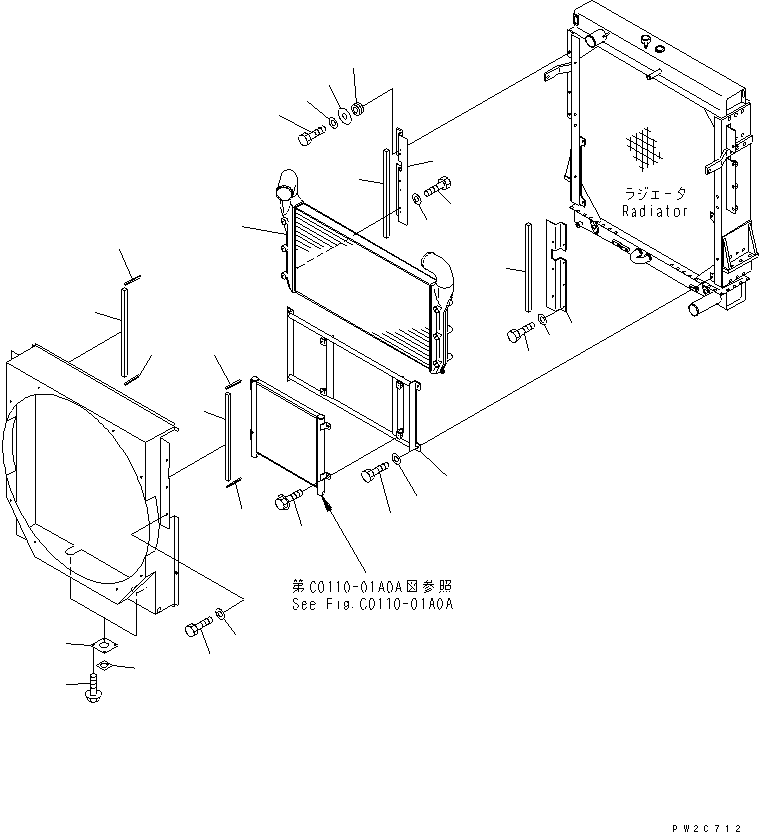 ラジエータ
Radiator

第C0110-01A0A図参照
See Fig.C0110-01A0A

PW2C712