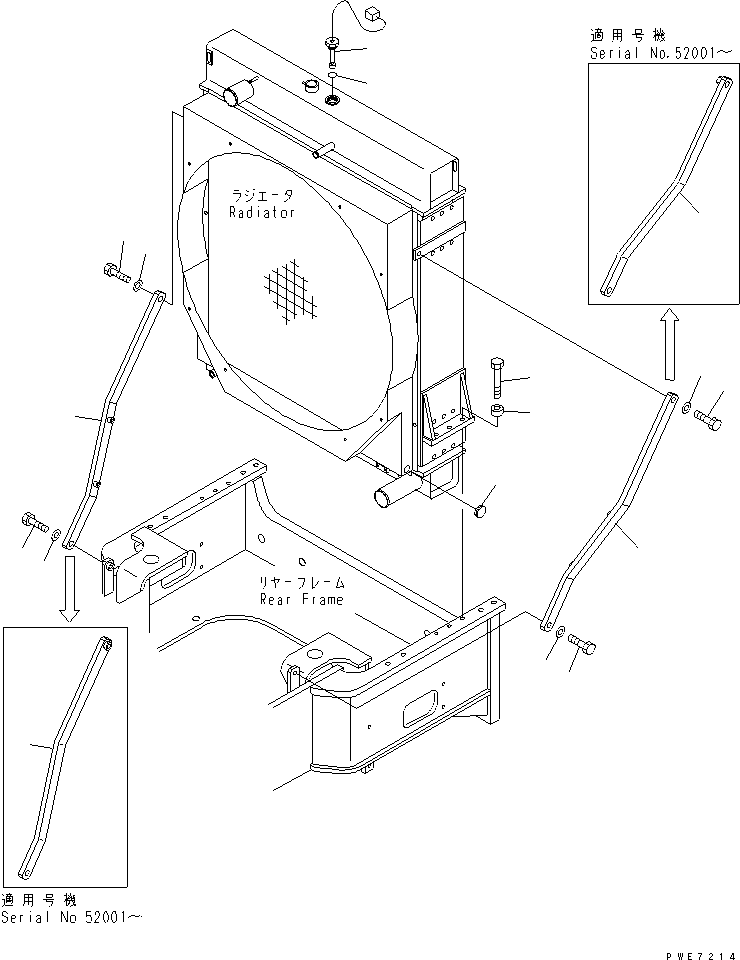 適用号機
Serial No.52001～

ラジエータ
Radiator

リヤーフレーム
Rear Frame

適用号機
Serial No 52001～

PWE7214