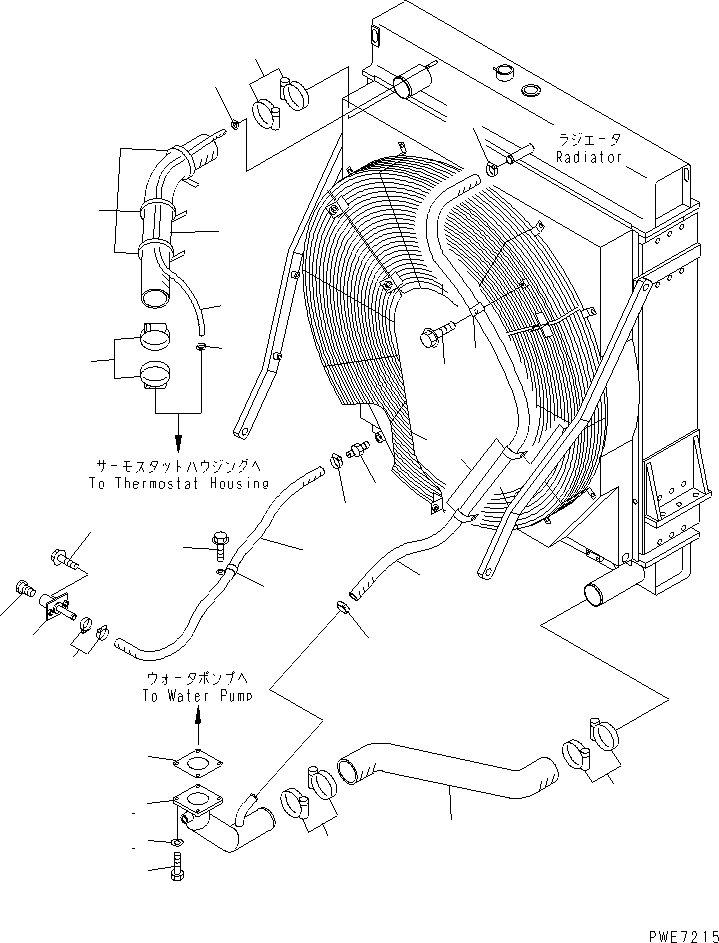 ラジエータ
Radiator

サーモスタットハウジングへ
To Thermostat Housing

ウォータポンプへ
To Water Pump

PWE7215