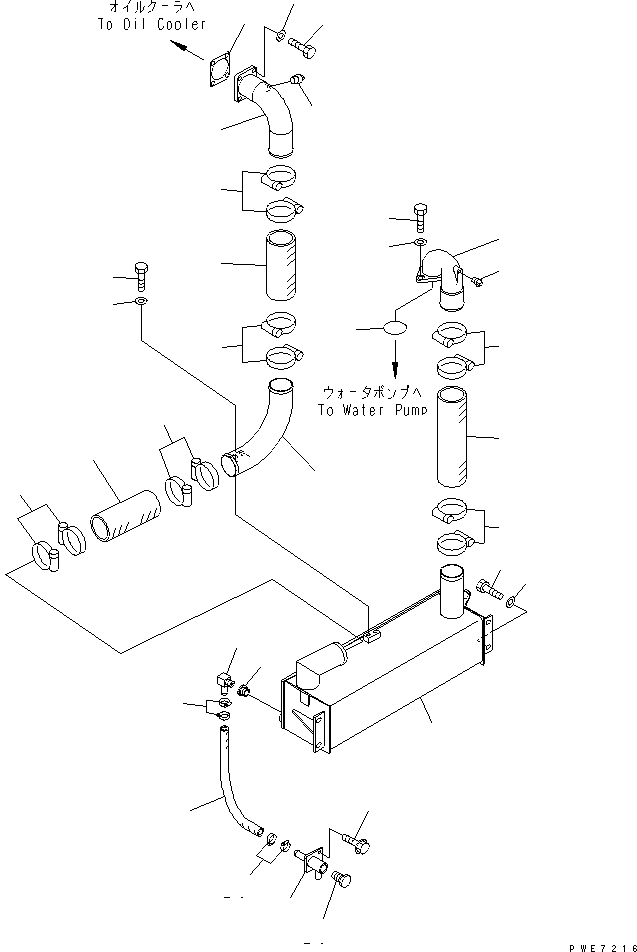 オイルクーラへ
To Oil Cooler

ウォータポンプへ
To Water Pump

PWE7216