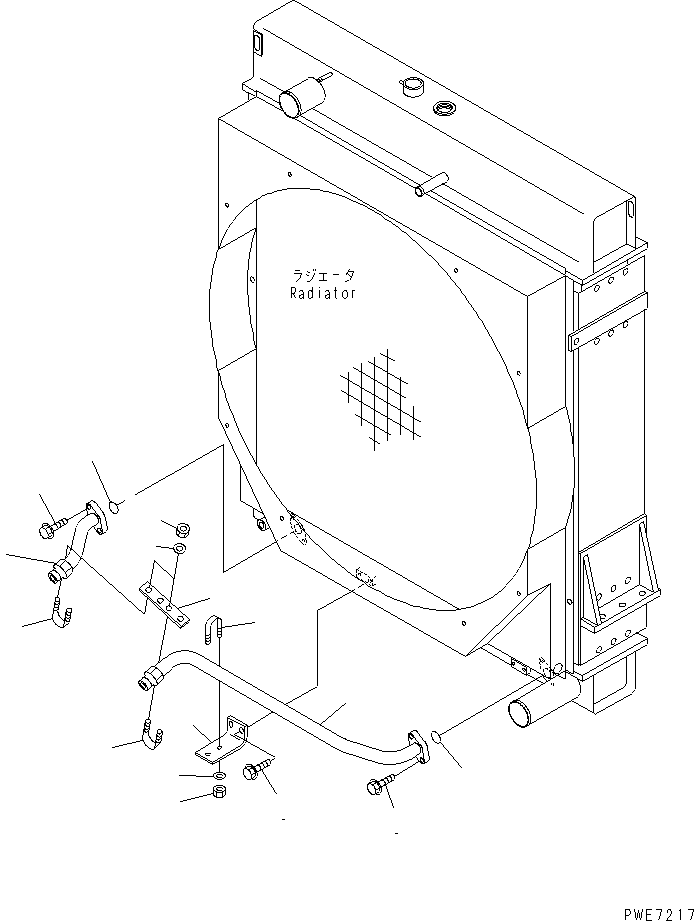 ラジエータ
Radiator

PWE7217