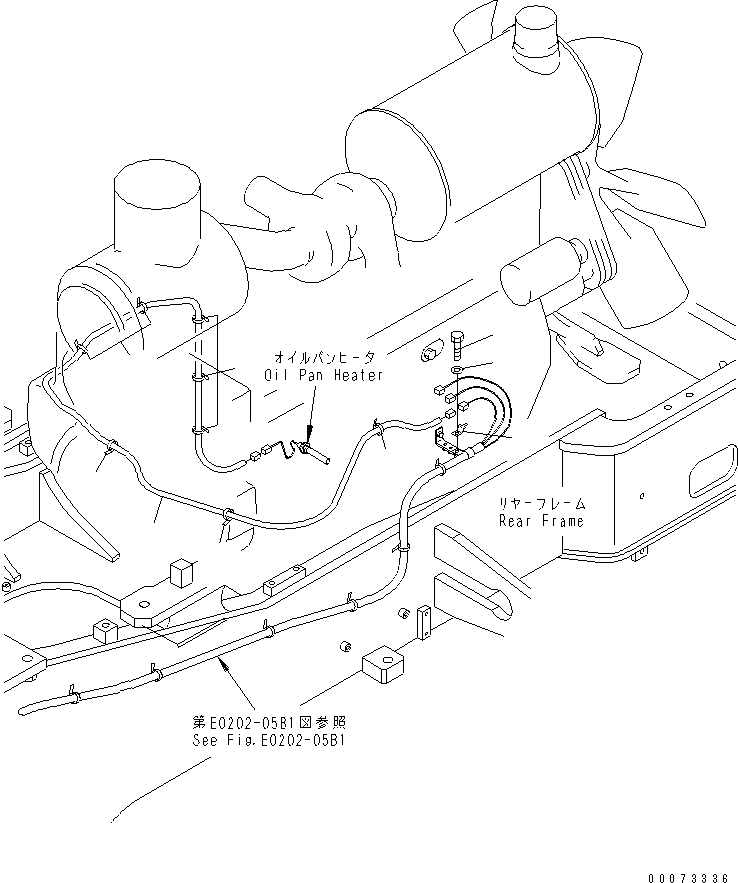 オイルパンヒータ
Oil Pan Heater

リヤーフレーム
Rear Frame

第E0202-05B1図参照
See Fig.E0202-05B1

00073336