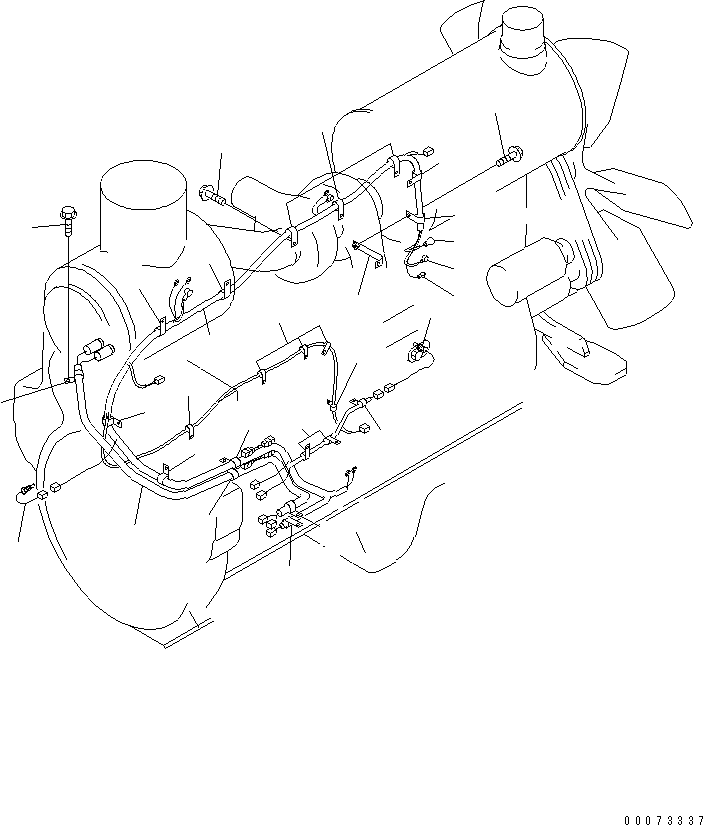 00073337