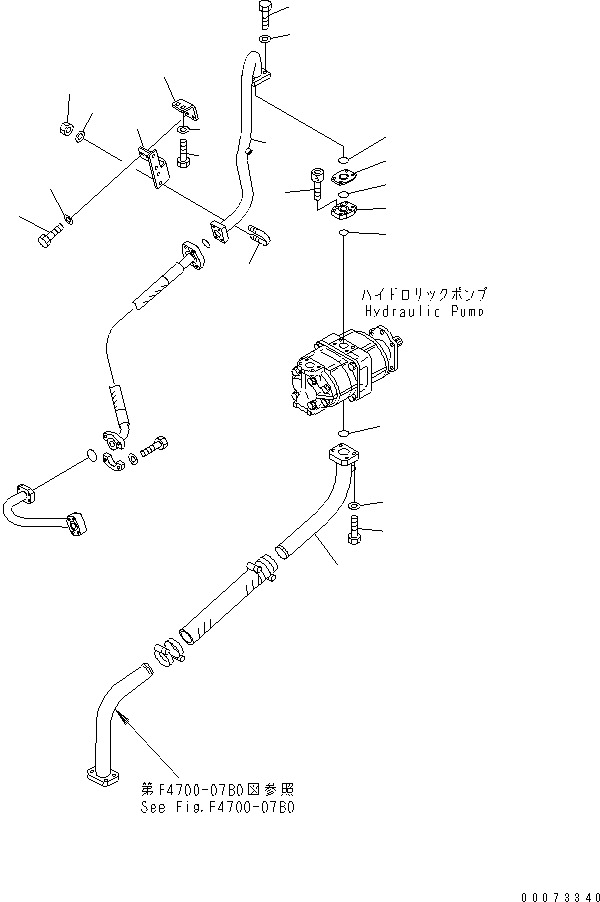 ハイドロリックポンプ
Hydraulic Pump

第F4700-07B0図参照
See Fig.F4700-07B0

00073340