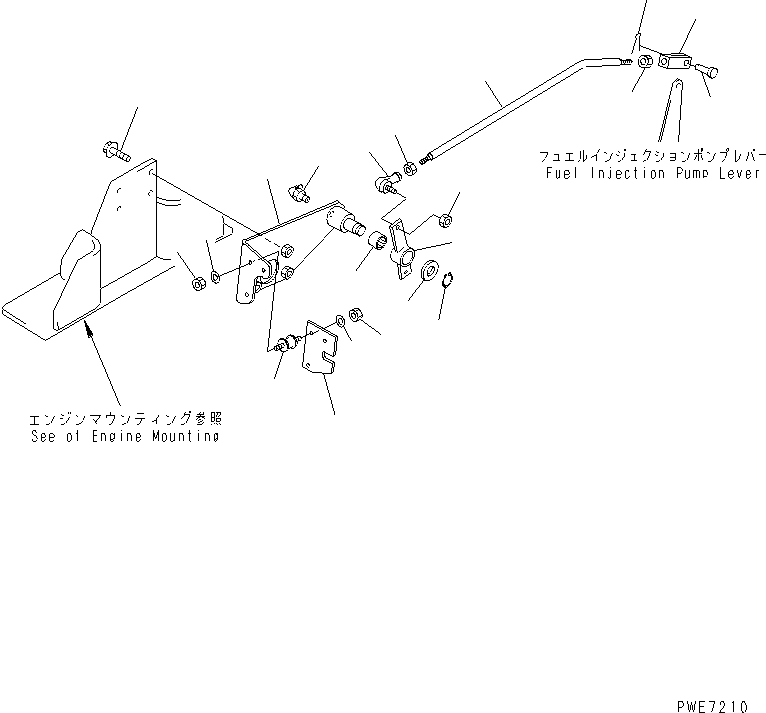 フュエルインジェクションポンプレバー
Fuel Injection Pump Lever

エンジンマウンティング参照
See of Engine Mounting

PWE7210