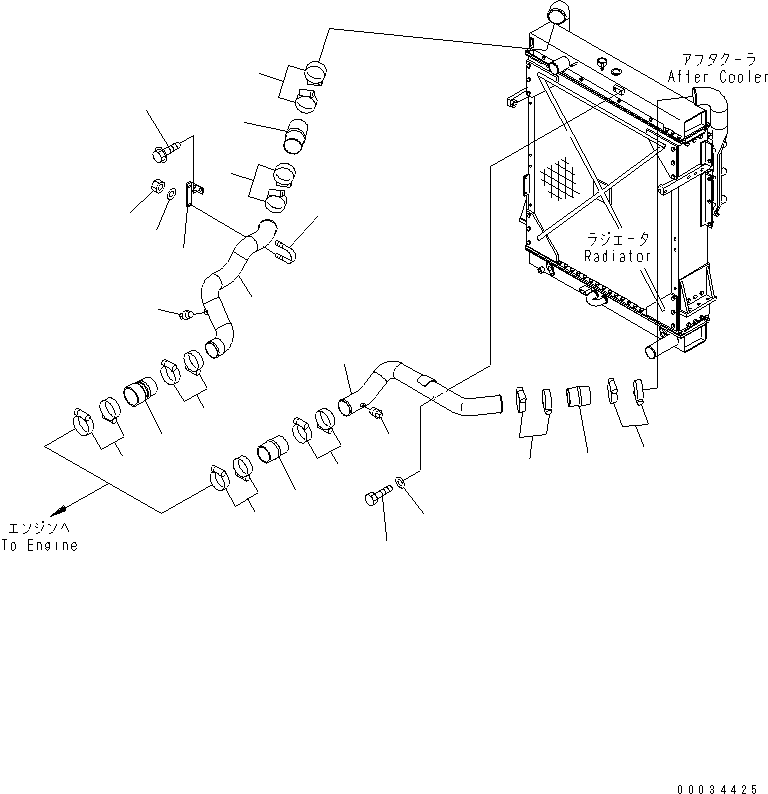 アフタクーラ
After Cooler

ラジエータ
Radiator

エンジンへ
To Engine

00034425