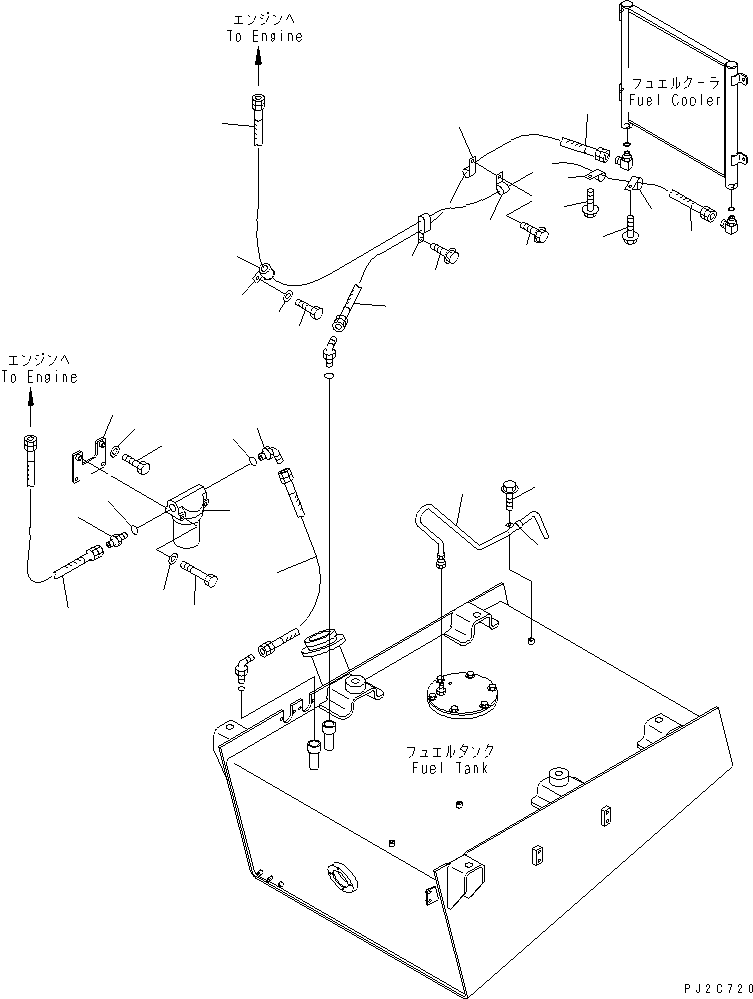 エンジンへ
To Engine

フュエルクーラ
Fuel Cooler

エンジンへ
To Engine

フュエルタンク
Fuel Tank

PJ2C720