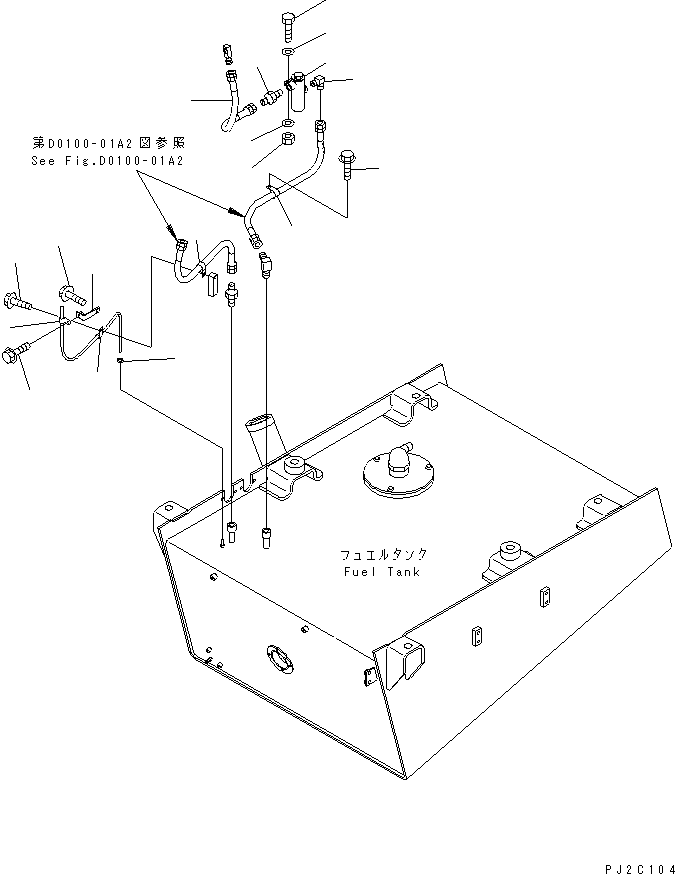 第D0100-01A2図参照
See Fig.D0100-01A2

フュエルタンク
Fuel Tank

PJ2C104