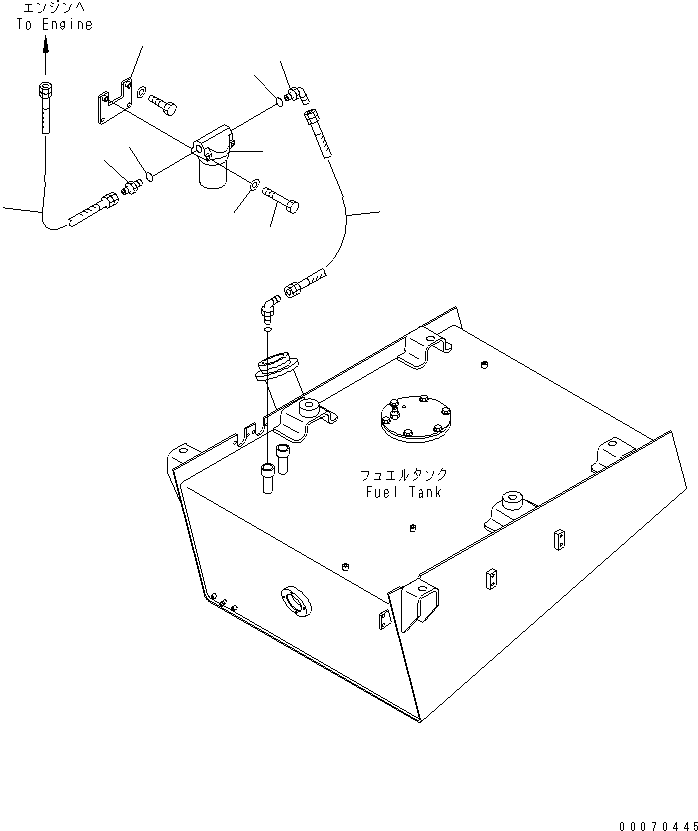 エンジンへ
To Engine

フュエルタンク
Fuel Tank

00070445