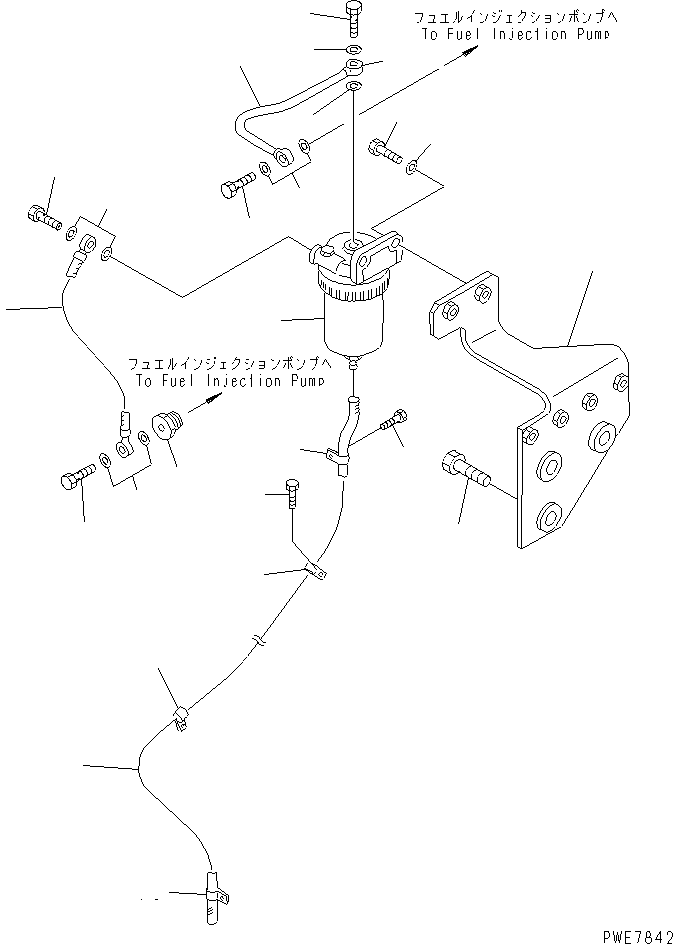 フュエルインジェクションポンプへ
To Fuel Injection Pump

フュエルインジェクションポンプへ
To Fuel Injection Pump

PWE7842