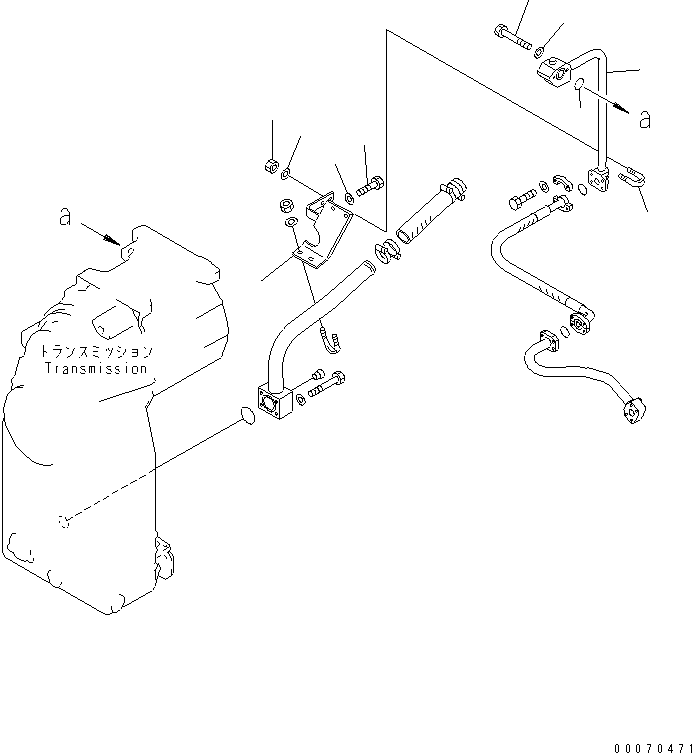 a

a

トランスミッション
Transmission

00070471