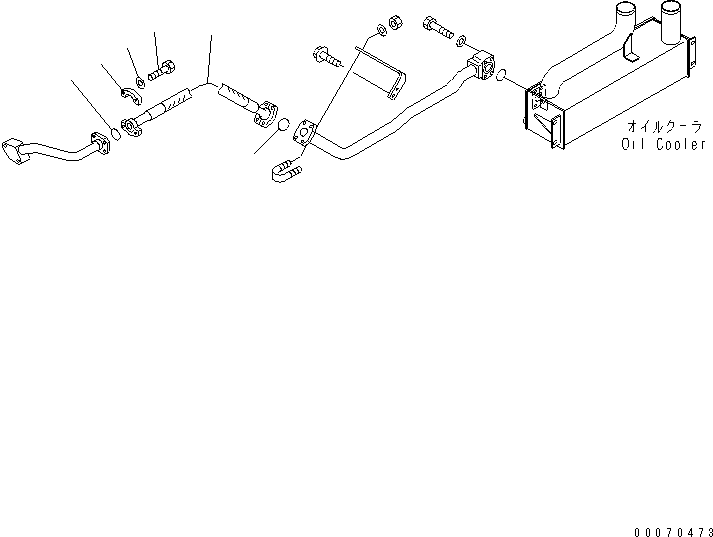 オイルクーラ
Oil Cooler

00070473