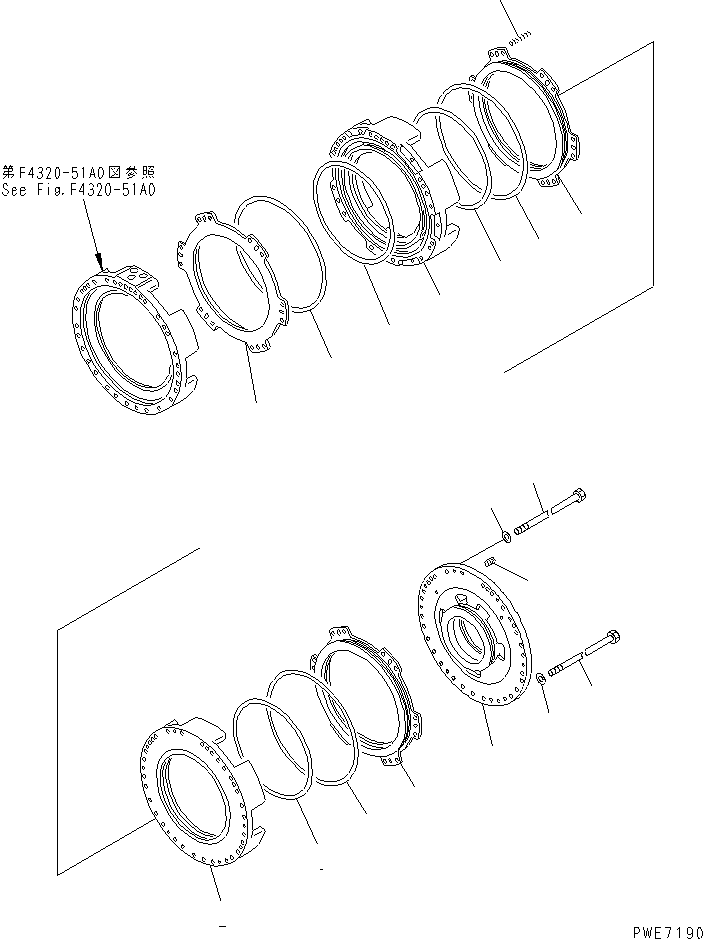 第F4320-51A0図参照
See Fig.F4320-51A0

PWE7190